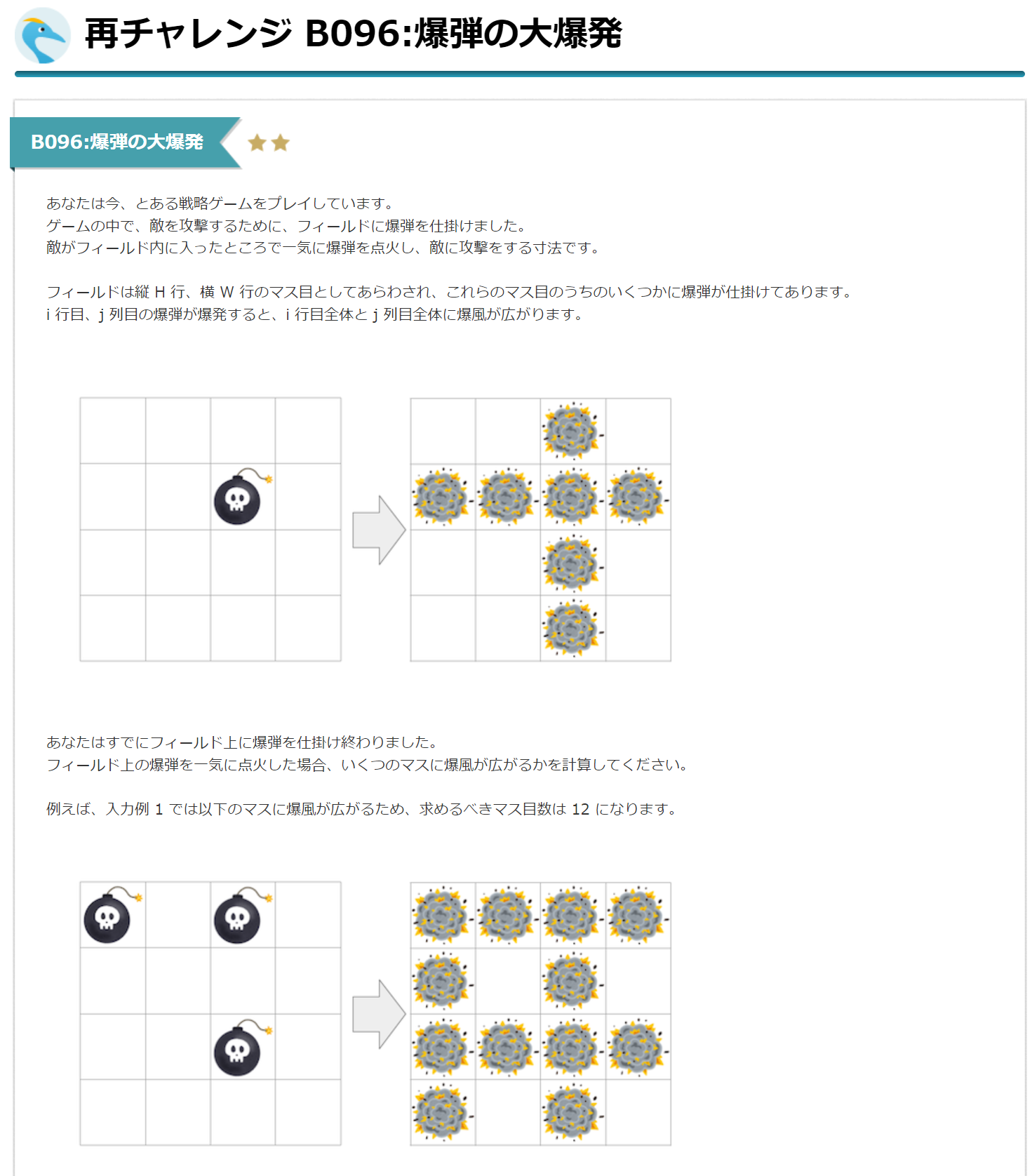 再チャレンジ B096:爆弾の大爆発

B096:爆弾の大爆発

あなたは今、とある戦略ゲームをプレイしています。
ゲームの中で、敵を攻撃するために、フィールドに爆弾を仕掛けました。
敵がフィールド内に入ったところで一気に爆弾を点火し、敵に攻撃をする寸法です。

フィールドは縦 H 行、横 W 行のマス目としてあらわされ、これらのマス目のうちのいくつかに爆弾が仕掛けてあります。
i 行目、j 列目の爆弾が爆発すると、i 行目全体と j 列目全体に爆風が広がります。

あなたはすでにフィールド上に爆弾を仕掛け終わりました。
フィールド上の爆弾を一気に点火した場合、いくつのマスに爆風が広がるかを計算してください。

例えば、入力例 1 では以下のマスに爆風が広がるため、求めるべきマス目数は 12 になります。